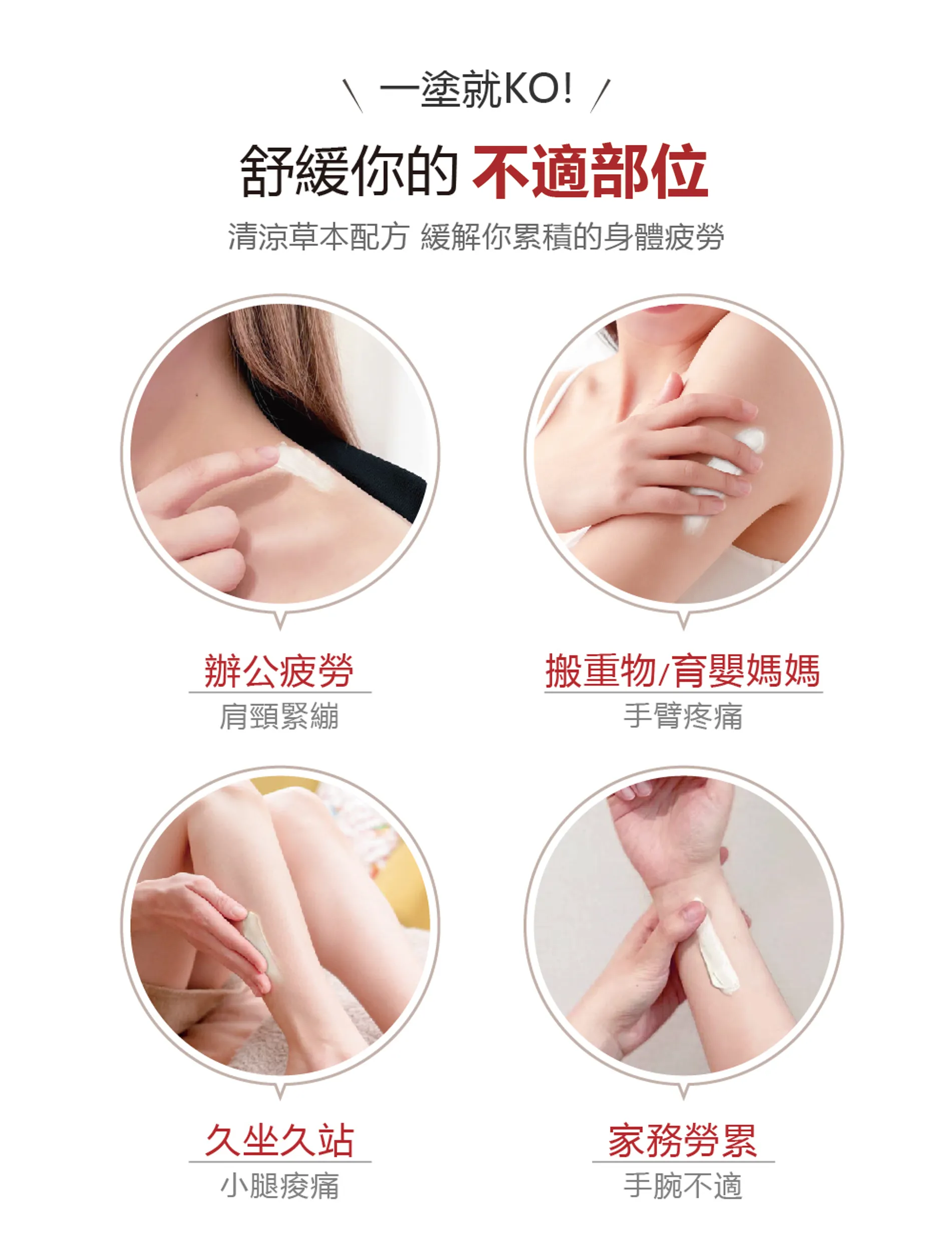 \ 一塗就KO! /

舒緩你的 不適部位

清涼草本配方 緩解你累積的身體疲勞

辦公疲勞

肩頸緊繃

搬重物/育嬰媽媽

手臂疼痛

久坐久站

小腿痠痛

家務勞累

手腕不適