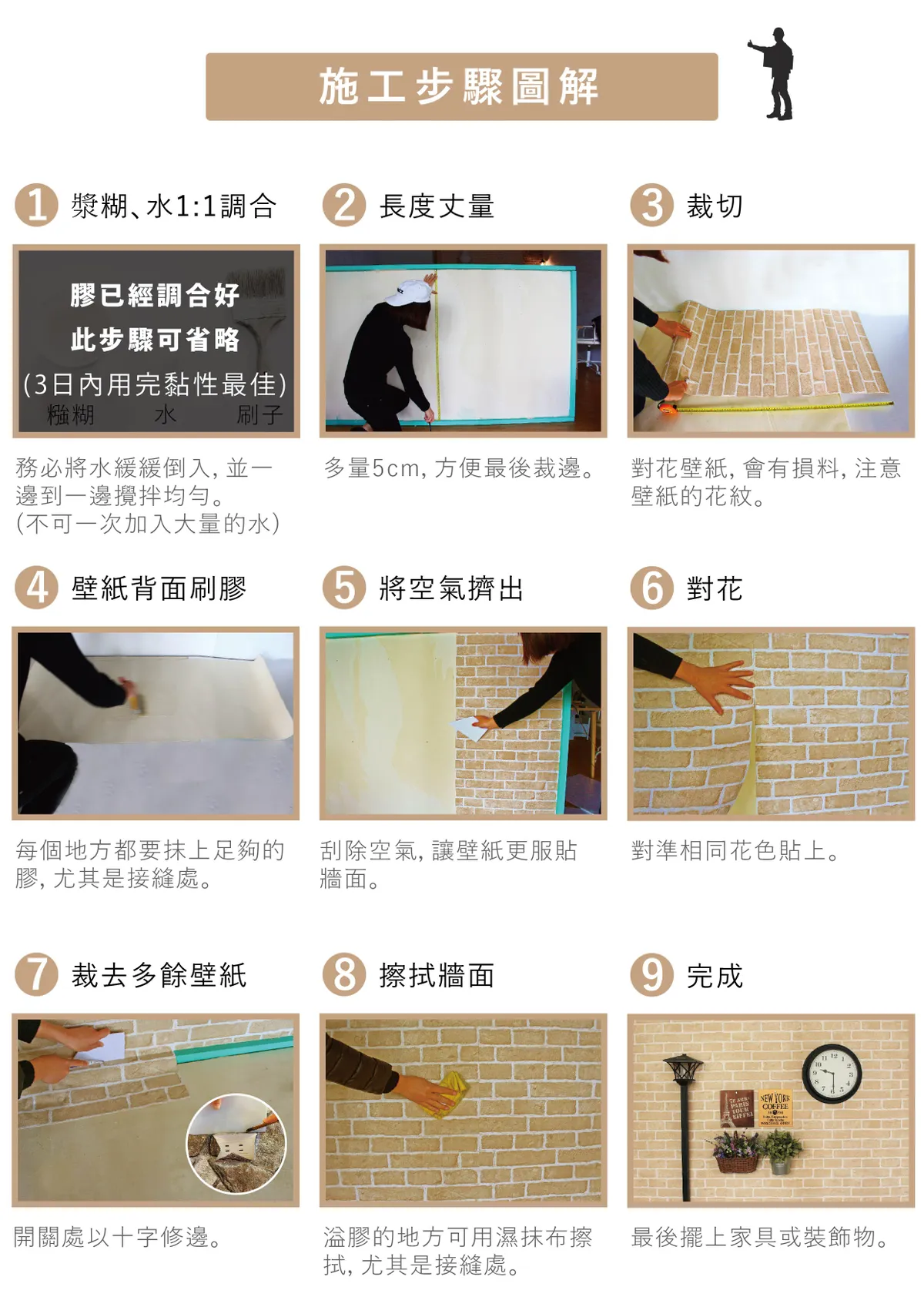 施工步驟圖解

1 漿糊、水1:1調合

膠已經調合好
此步驟可省略
(3日內用完黏性最佳)
糨糊 水 刷子

務必將水緩緩倒入, 並一邊到一邊攪拌均勻。
(不可一次加入大量的水)

2 長度丈量

多量5cm, 方便最後裁邊。

3 裁切

對花壁紙, 會有損料, 注意壁紙的花紋。

4 壁紙背面刷膠

每個地方都要抹上足夠的膠, 尤其是接縫處。

5 將空氣擠出

刮除空氣, 讓壁紙更服貼牆面。

6 對花

對準相同花色貼上。

7 裁去多餘壁紙

開關處以十字修邊。

8 擦拭牆面

溢膠的地方可用濕抹布擦拭, 尤其是接縫處。

9 完成

NEW YORK COFFEE

最後擺上家具或裝飾物。