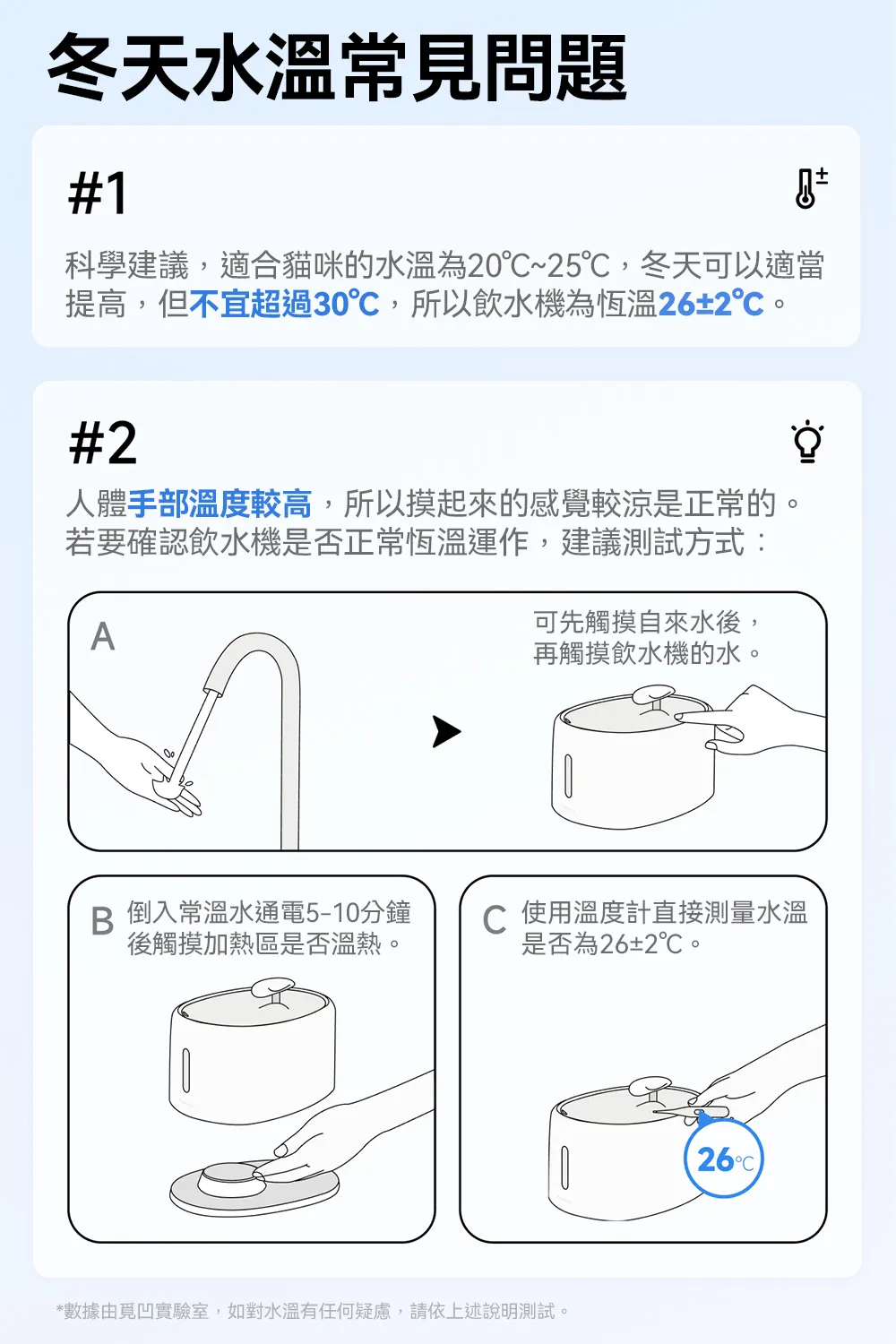 冬天水溫常見問題

#1

科學建議，適合貓咪的水溫為20℃~25℃，冬天可以適當提高，但不宜超過30℃，所以飲水機為恆溫26±2℃。

#2

人體手部溫度較高，所以摸起來的感覺較涼是正常的。若要確認飲水機是否正常恆溫運作，建議測試方式：

A

可先觸摸自來水後，再觸摸飲水機的水。

B 倒入常溫水通電5-10分鐘後觸摸加熱區是否溫熱。

C 使用溫度計直接測量水溫是否為26±2℃。

26℃

*數據由覓凹實驗室，如對水溫有任何疑慮，請依上述說明測試。