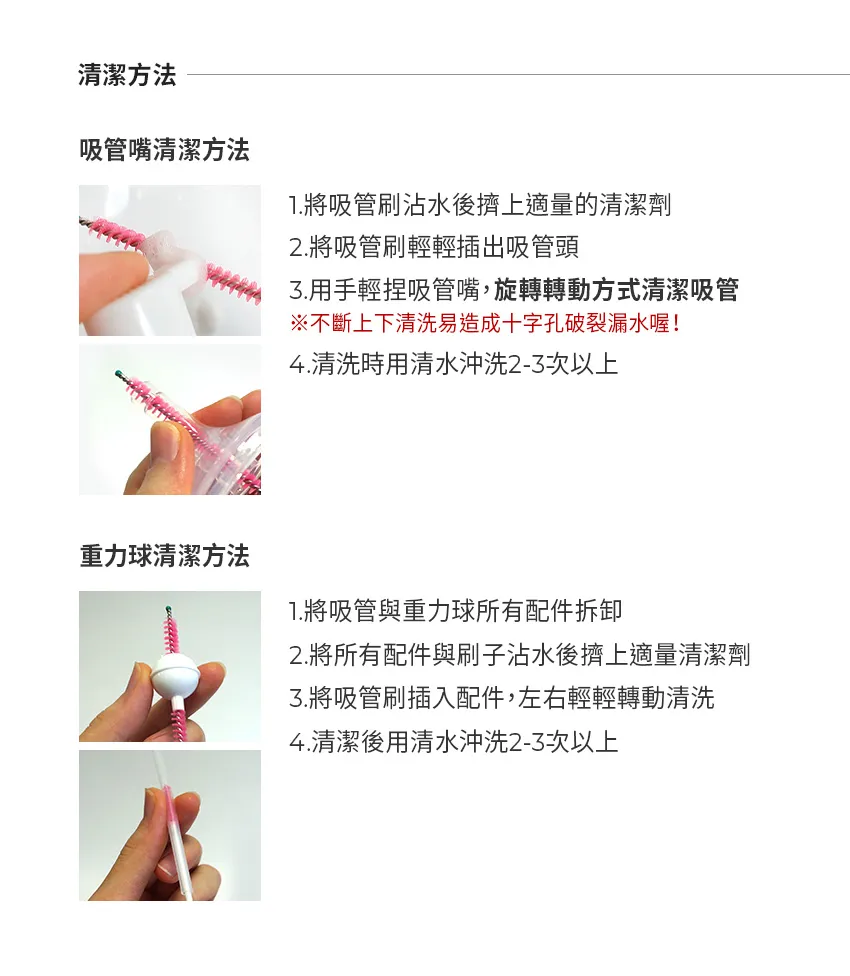 清潔方法

吸管嘴清潔方法

1.將吸管刷沾水後擠上適量的清潔劑
2.將吸管刷輕輕插出吸管頭
3.用手輕捏吸管嘴，旋轉轉動方式清潔吸管
※不斷上下清洗易造成十字孔破裂漏水喔！
4.清洗時用清水沖洗2-3次以上

重力球清潔方法

1.將吸管與重力球所有配件拆卸
2.將所有配件與刷子沾水後擠上適量清潔劑
3.將吸管刷插入配件，左右輕輕轉動清洗
4.清潔後用清水沖洗2-3次以上