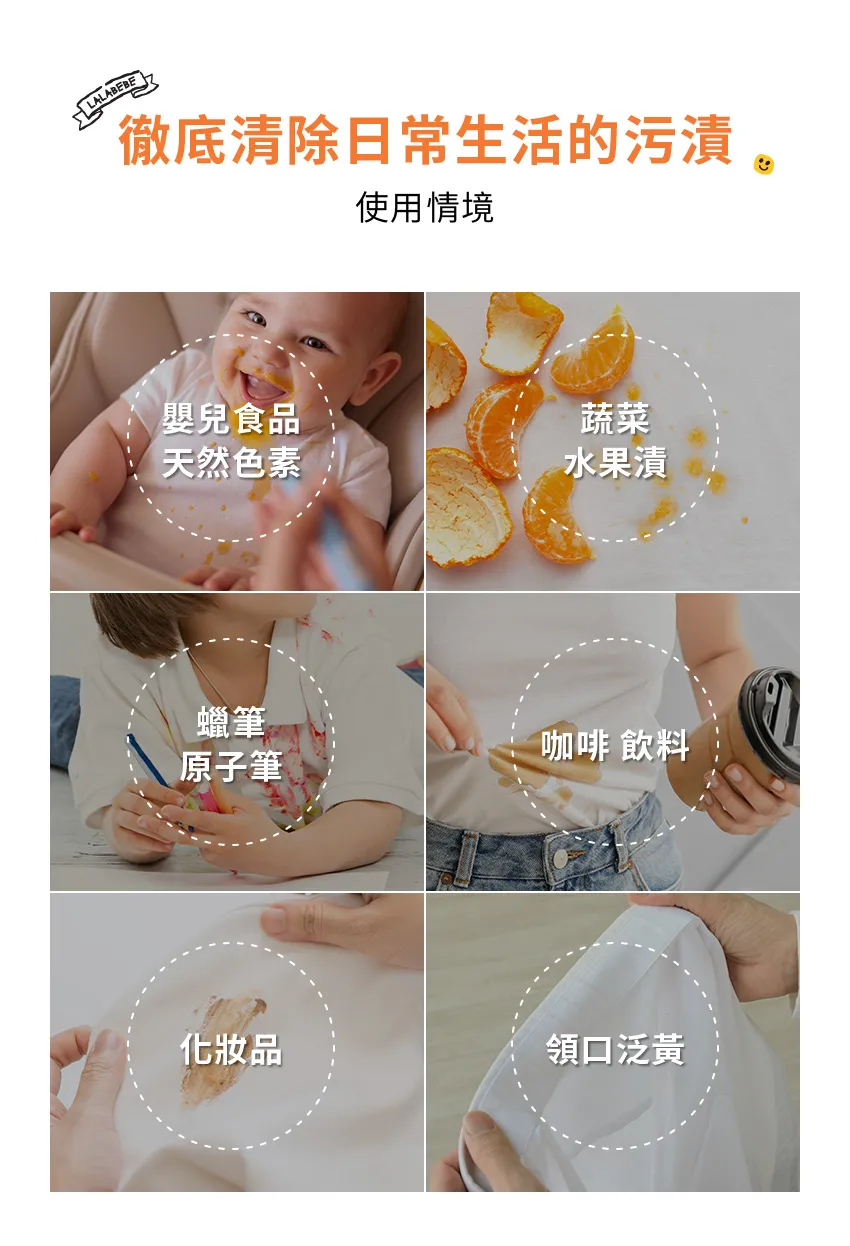 LALABEBE

徹底清除日常生活的污漬

使用情境

嬰兒食品
天然色素

蔬菜
水果漬

蠟筆
原子筆

咖啡 飲料

化妝品

領口泛黃