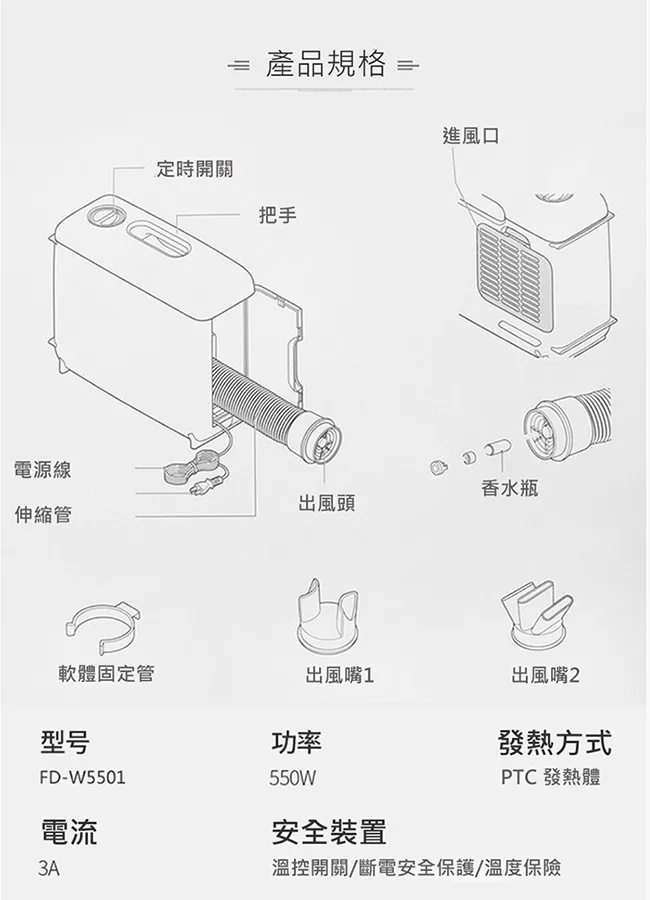 產品規格

進風口

定時開關

把手

電源線

伸縮管

出風頭

香水瓶

軟體固定管

出風嘴1

出風嘴2

型号
FD-W5501

功率
550W

發熱方式
PTC 發熱體

電流
3A

安全裝置
溫控開關/斷電安全保護/溫度保險