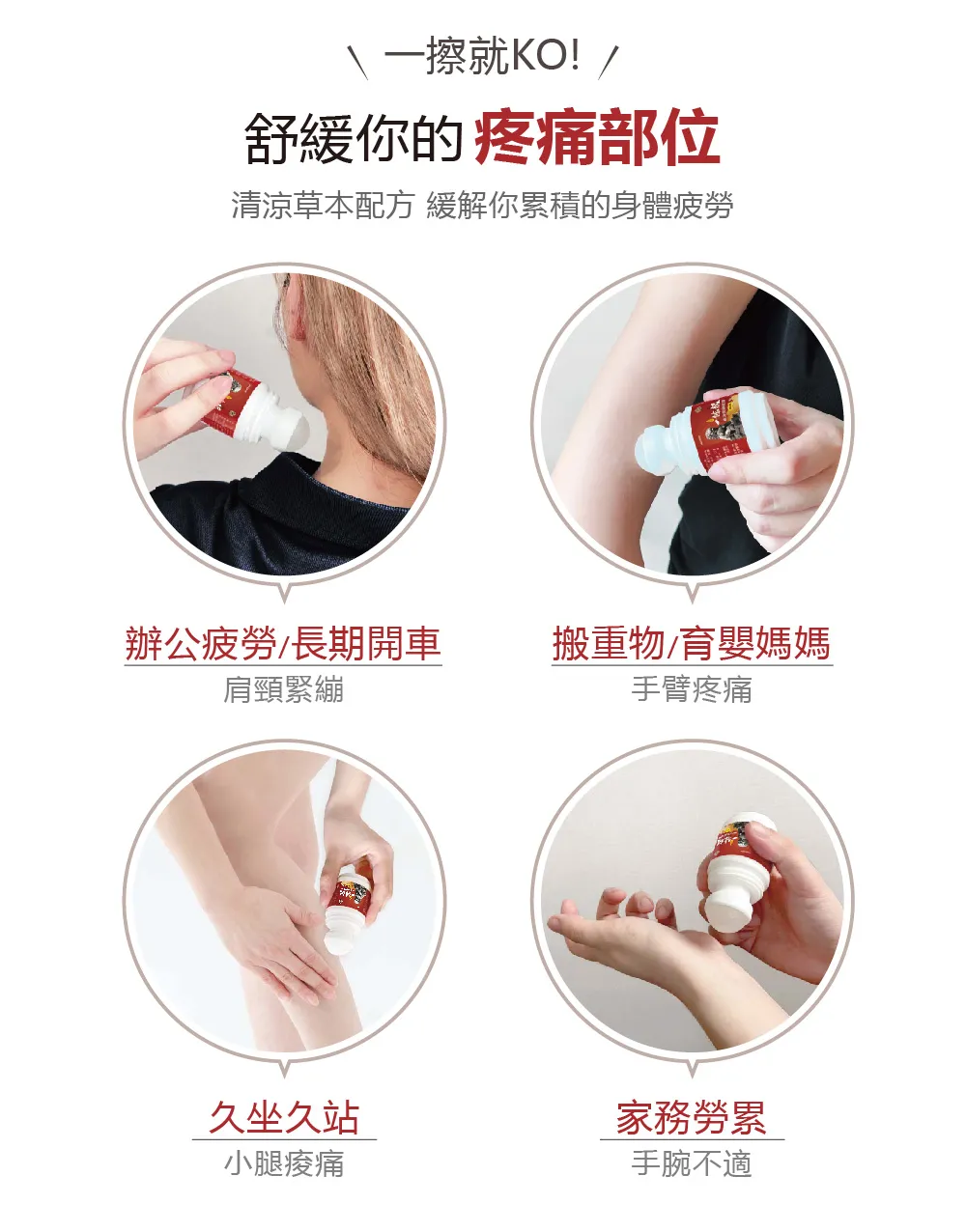 \ 一擦就KO! /

舒緩你的 疼痛部位

清涼草本配方 緩解你累積的身體疲勞

辦公疲勞/長期開車

肩頸緊繃

搬重物/育嬰媽媽

手臂疼痛

久坐久站

小腿痠痛

家務勞累

手腕不適